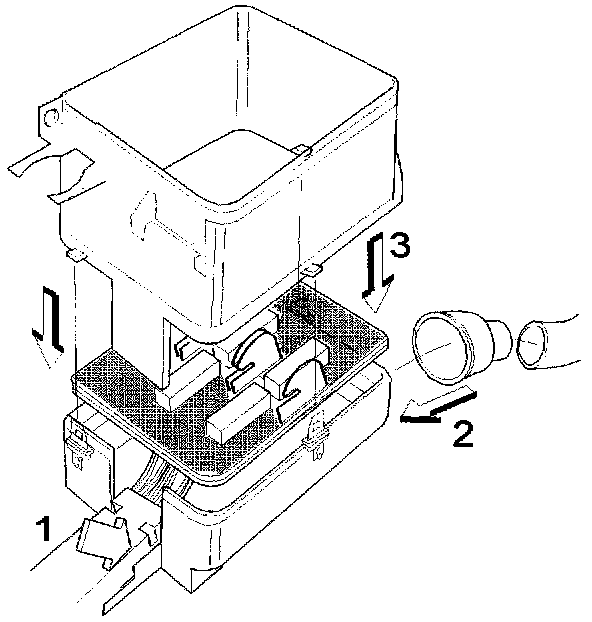 3
2
1