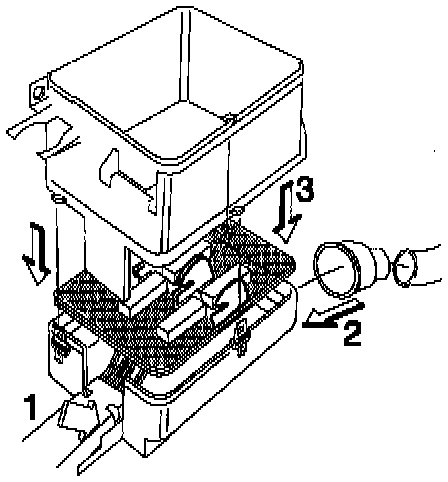 3
2
1