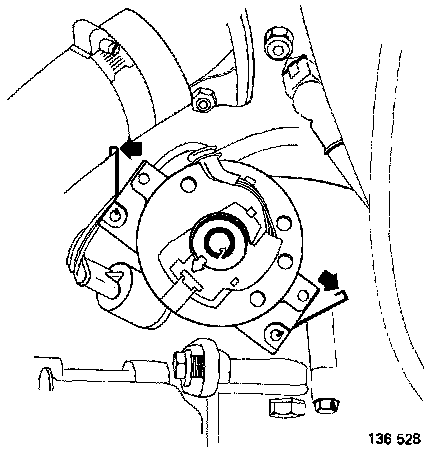 136 528