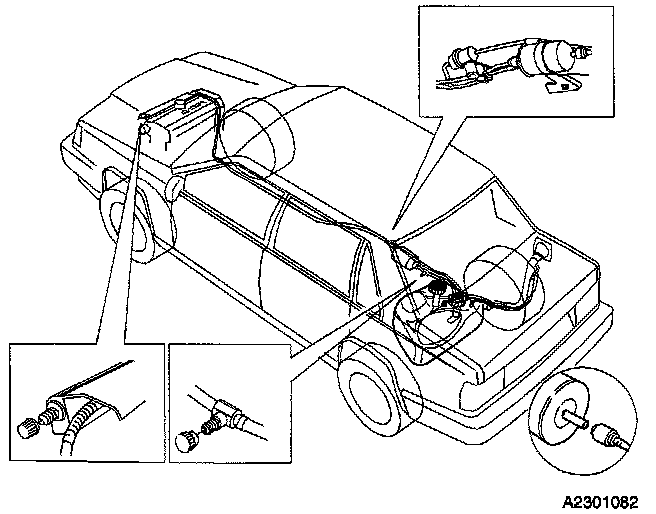 A2301082