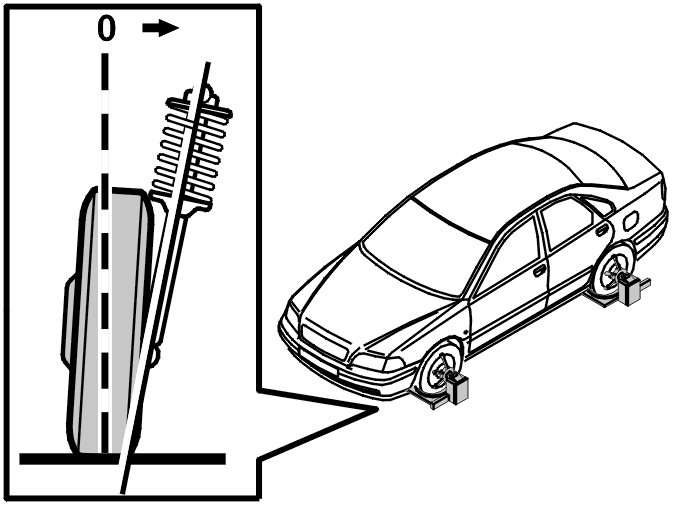 0