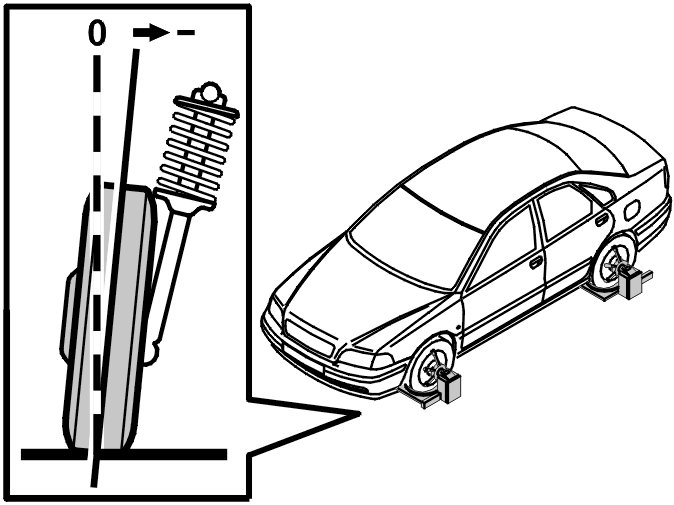 0 -