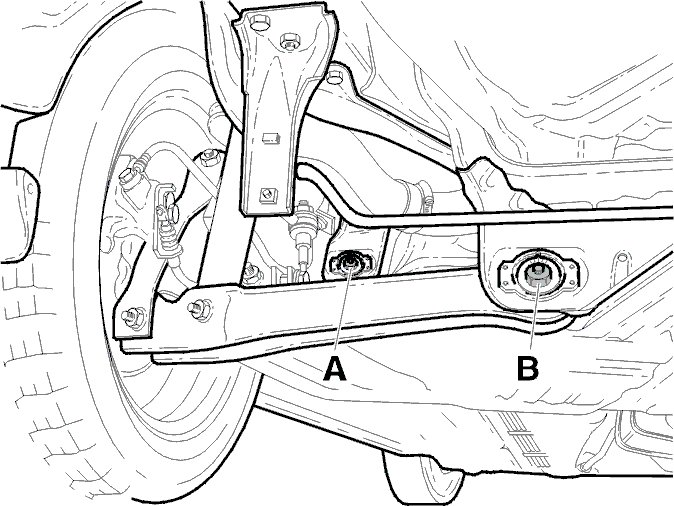 A

B