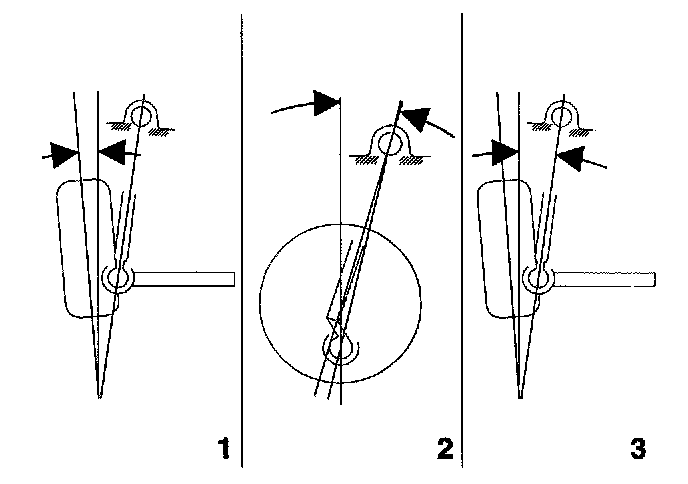 1

2

3