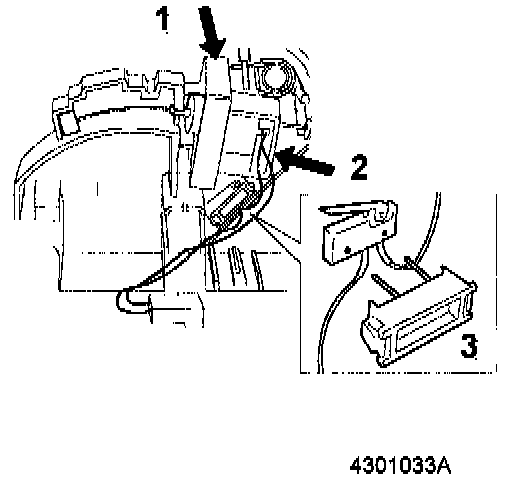 1
2
3
4301033A