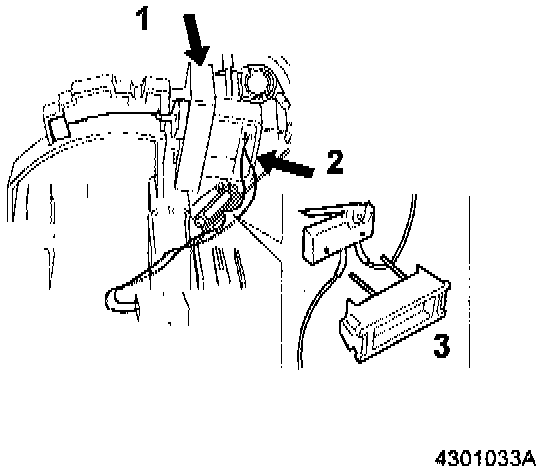 1
2
3
4301033A