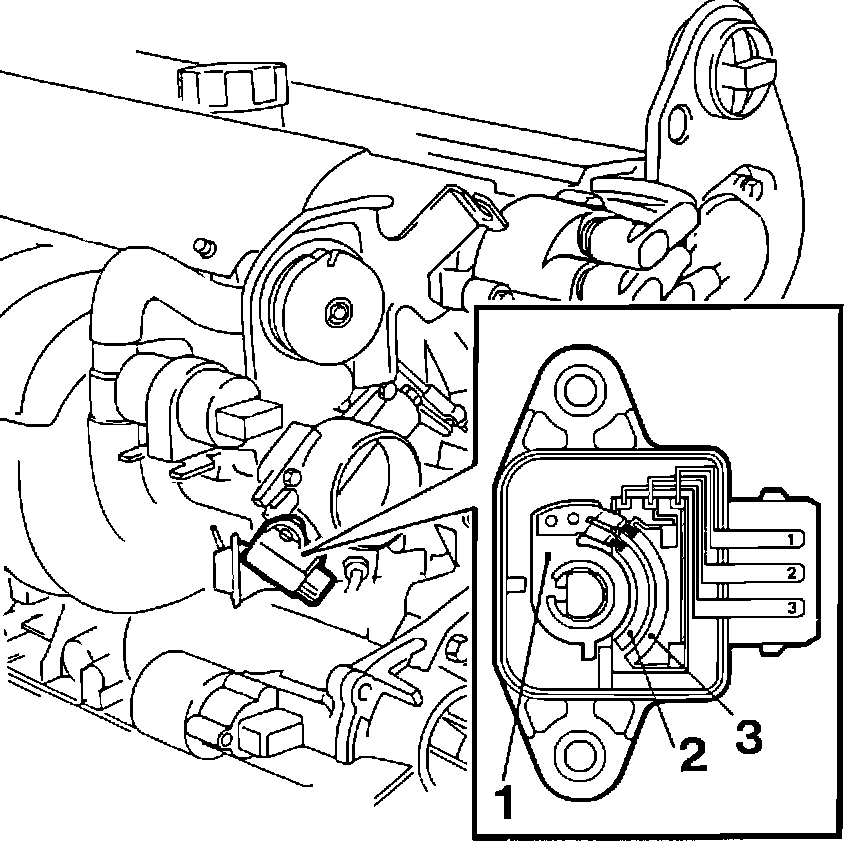 1
2
3
1
2
3