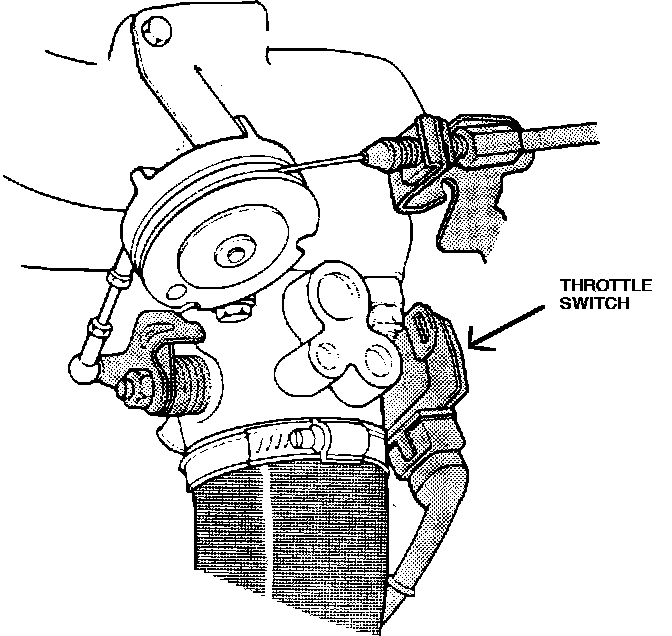 THROTTLE SWITCH