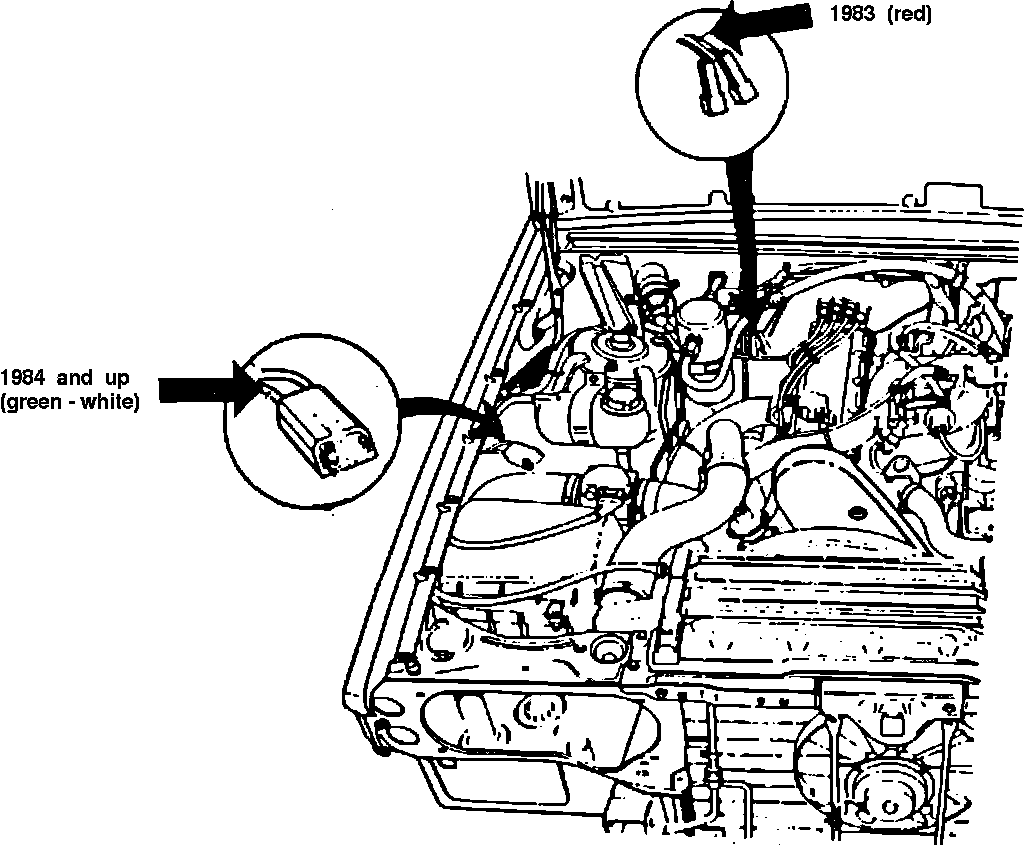 1983 (red)

1984 and up
(green - white)