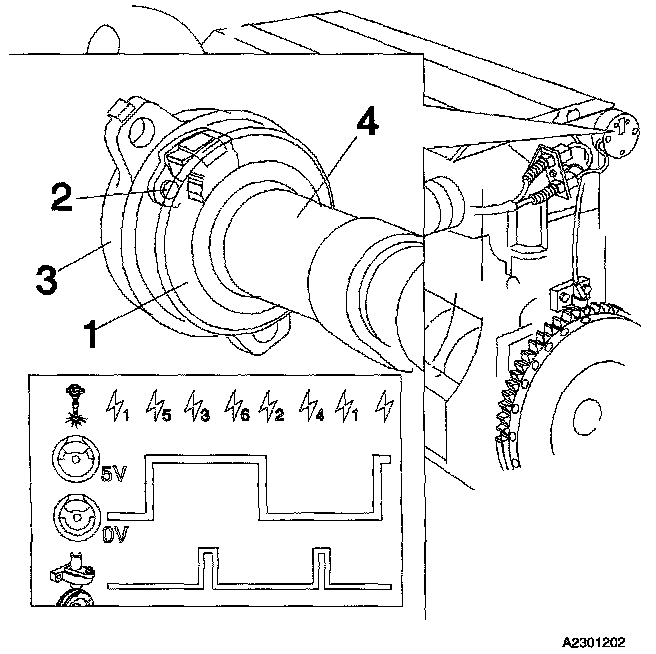 4
2
3
1
1 5 3 6 2 4 1
5V
0V
A2301202