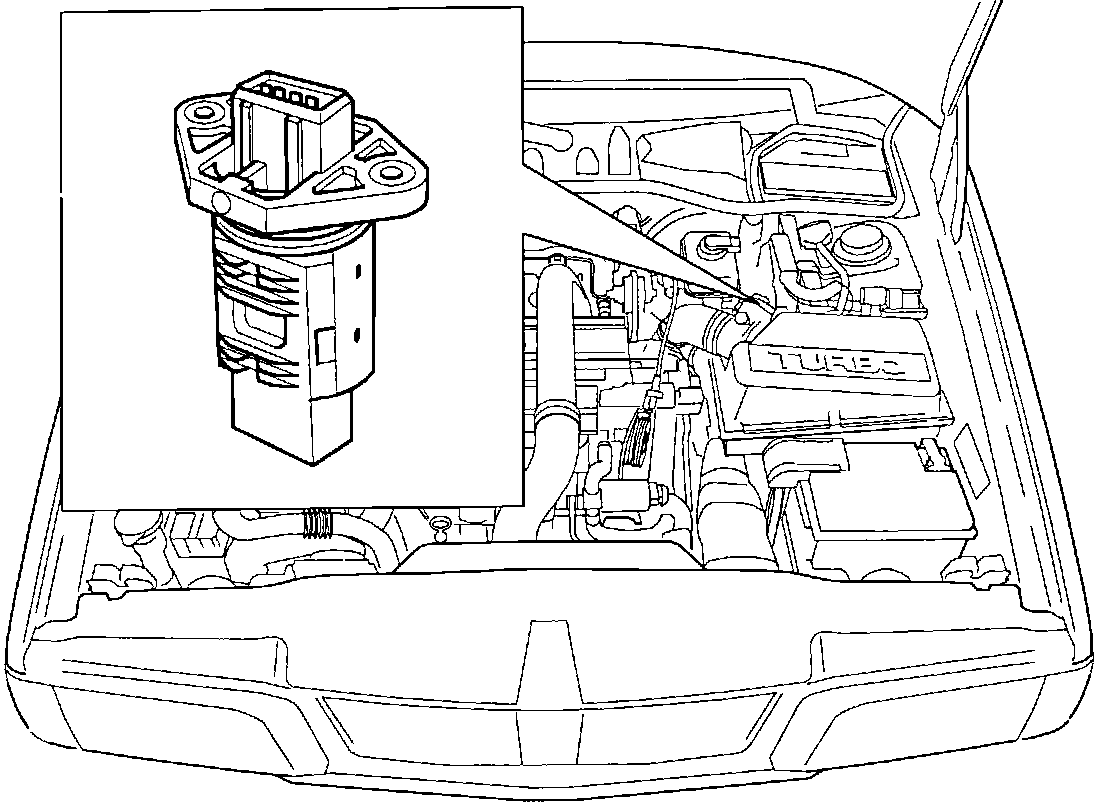 TURBO