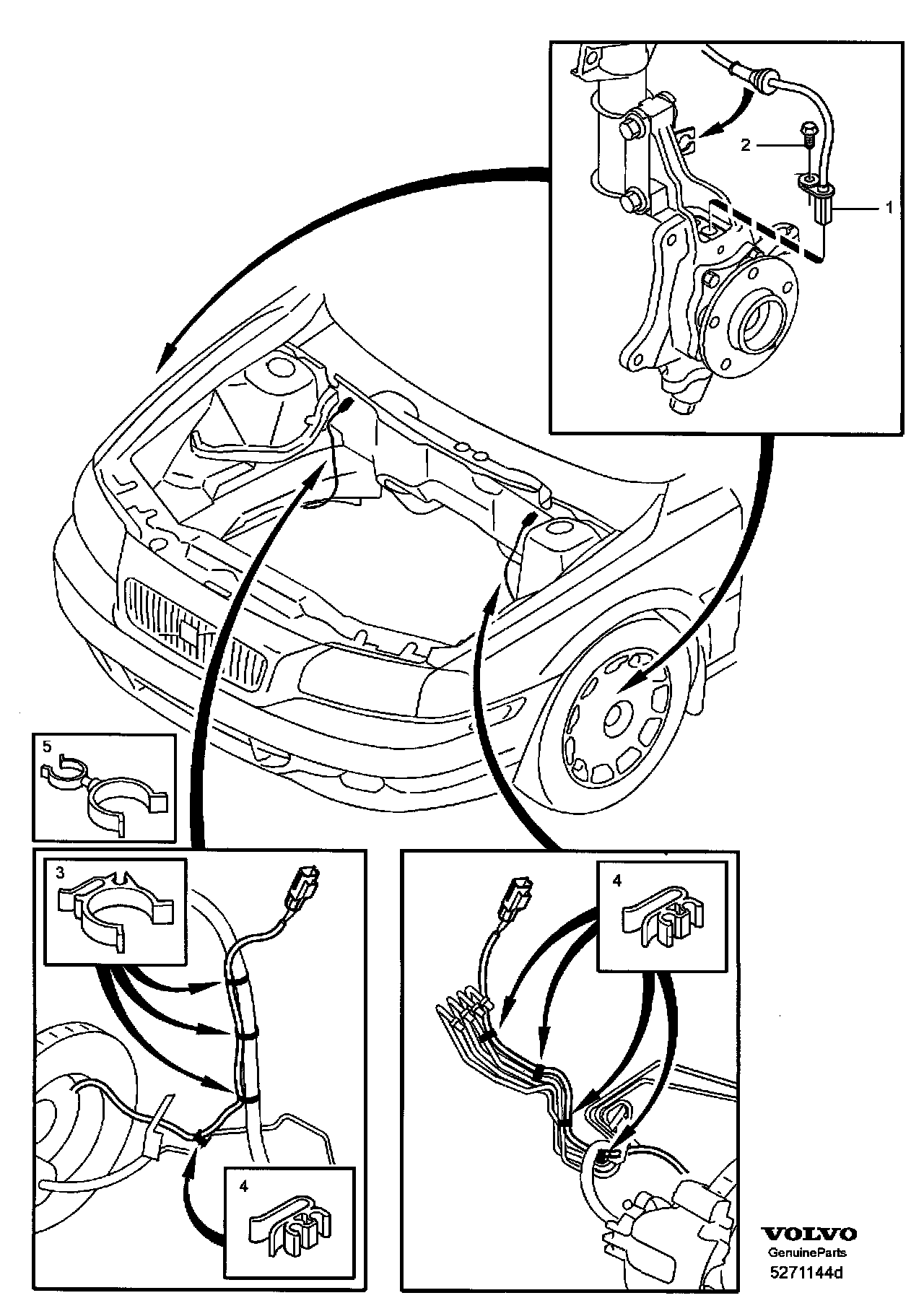 2
1
5
3
4
4
VOLVO
GenuineParts
5271144d