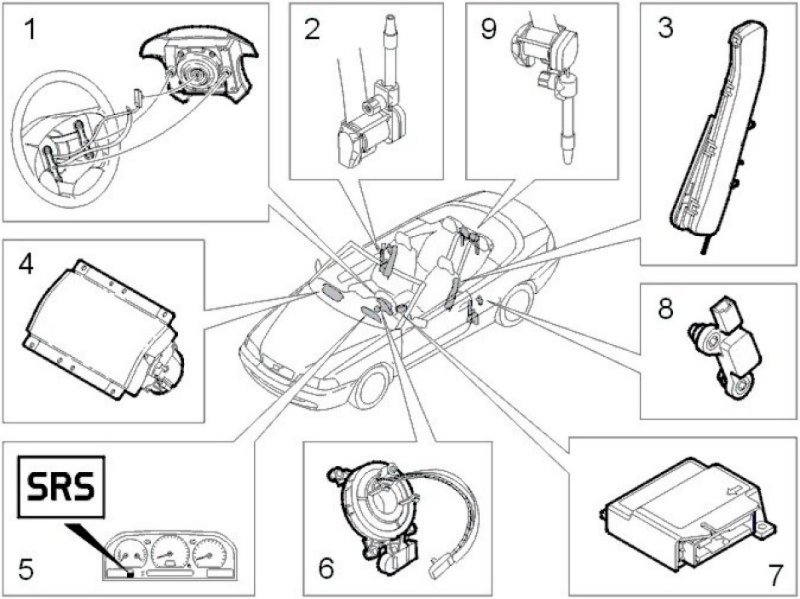 1

2

9

3

4

8

SRS

5

6

7