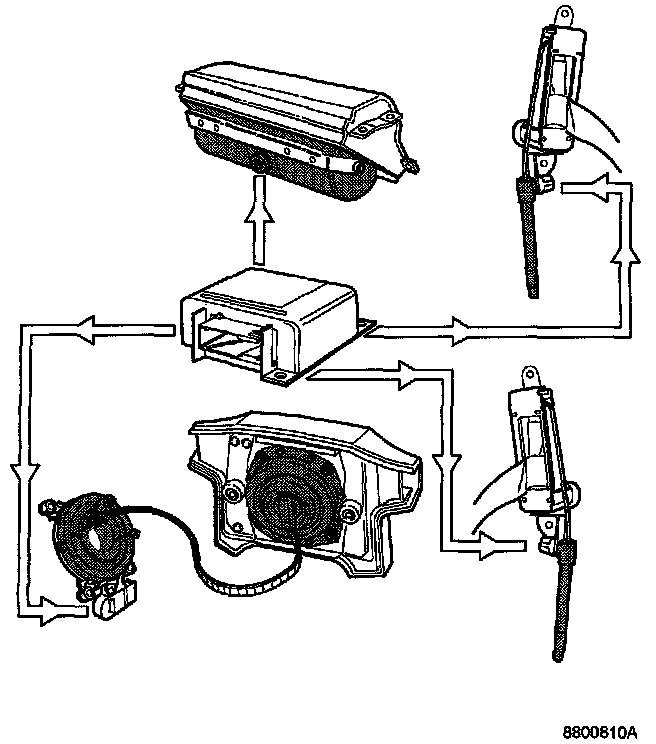 8800810A