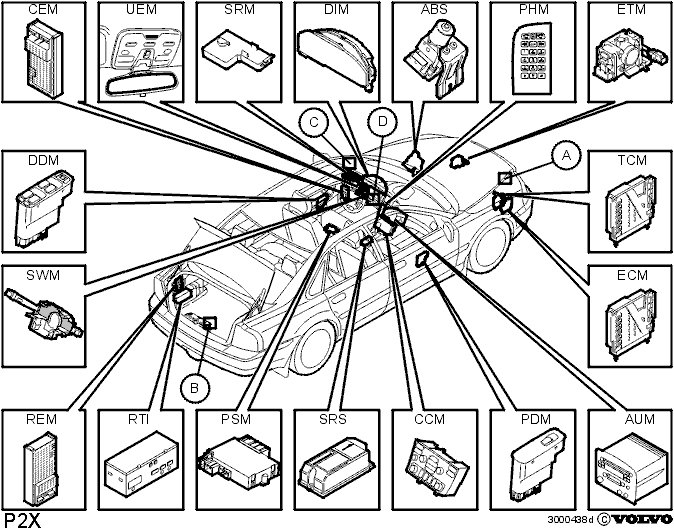 CEM
UEM
SRM
DIM
ABS
PHM
ETM
C
D
A
DDM
TCM
SWM
ECM
B
REM
RTI
PSM
SRS
CCM
PDM
AUM
P2X
3000438d © VOLVO