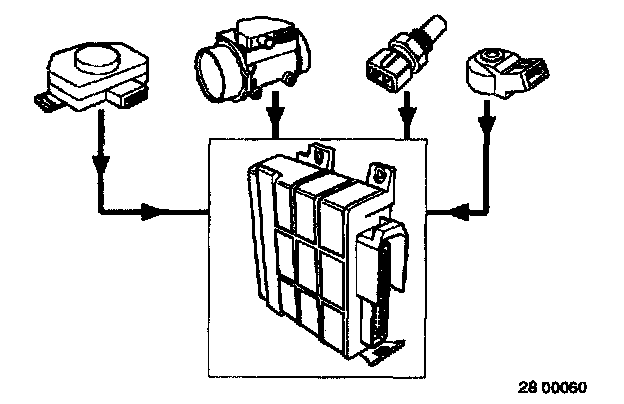 28 00060