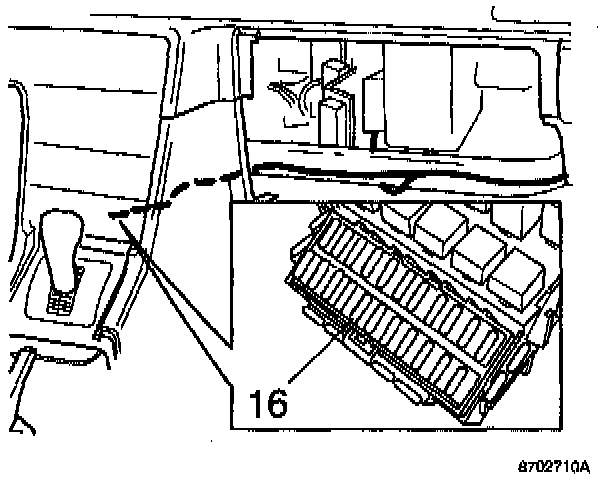 16

8702710A