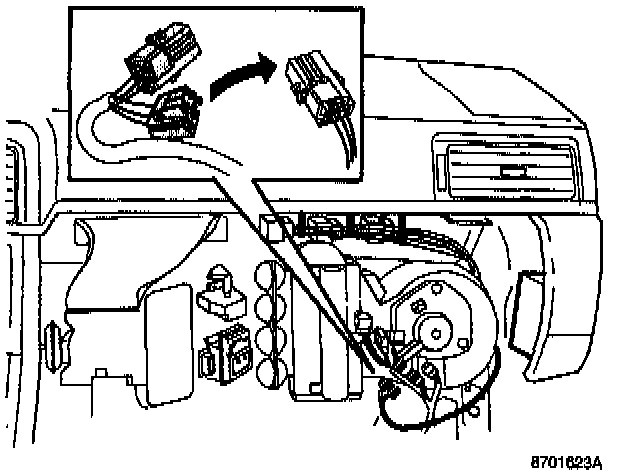 8701623A