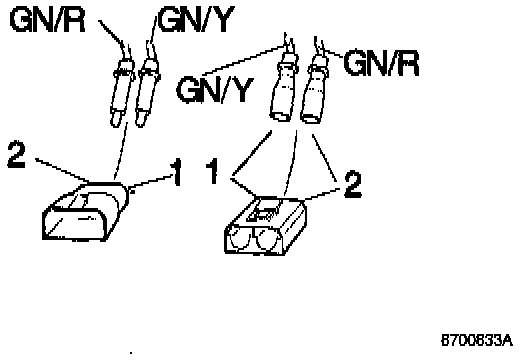 GN/R
GN/Y
GN/Y
GN/R
2
1
1
2
8700833A