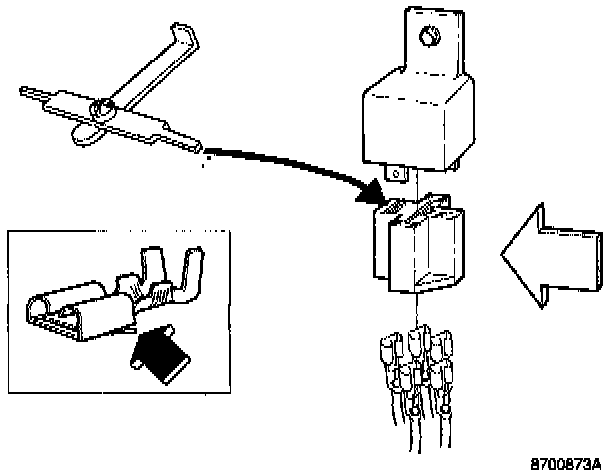 8700873A