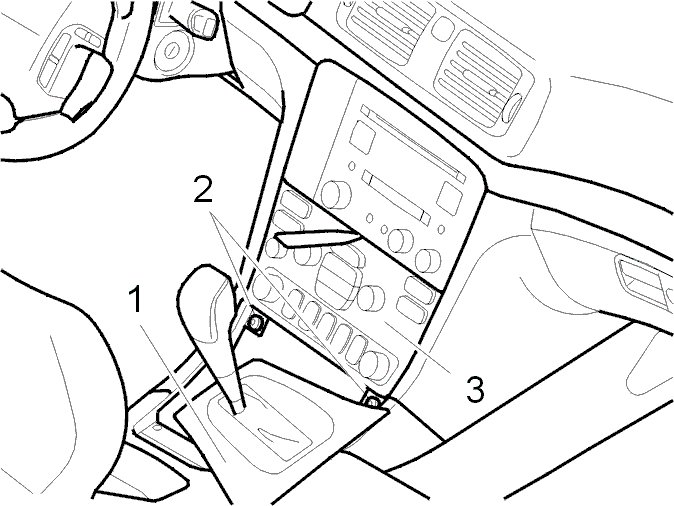 2
1
3