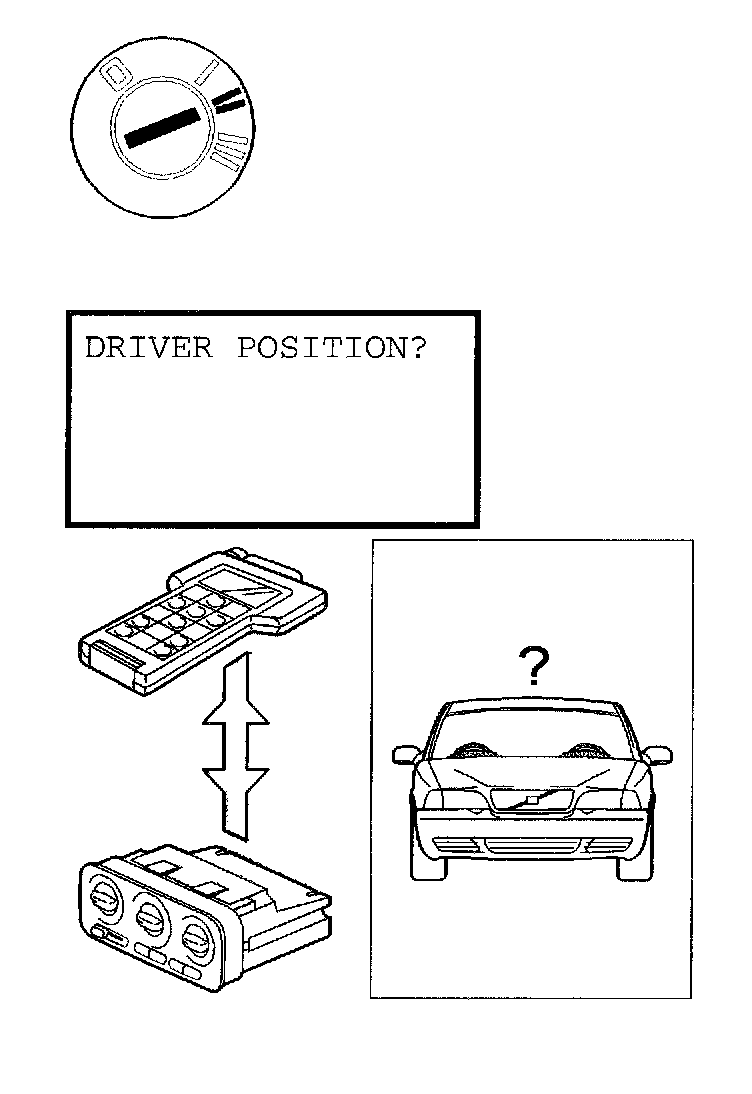 0
I
II
III

DRIVER POSITION?

?