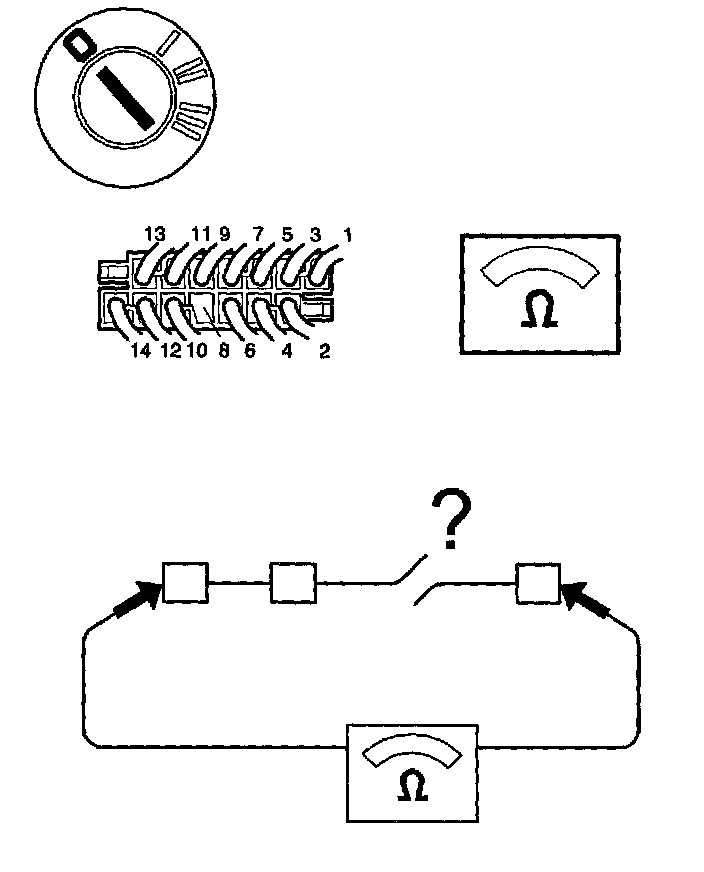 0
I
II
III

13 11 9 7 5 3 1
14 12 10 8 6 4 2

Ω

?

Ω