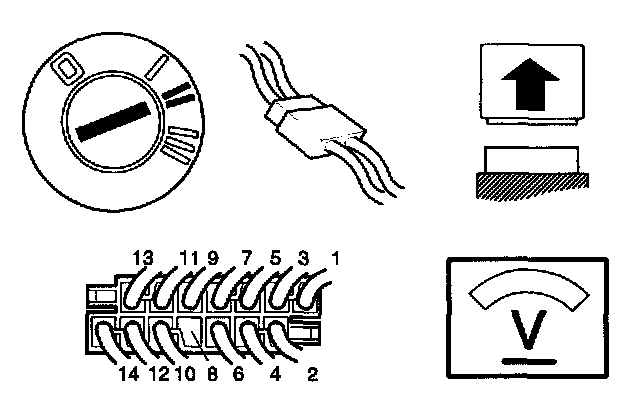 0
I
II
III

13 11 9 7 5 3 1
14 12 10 8 6 4 2

V