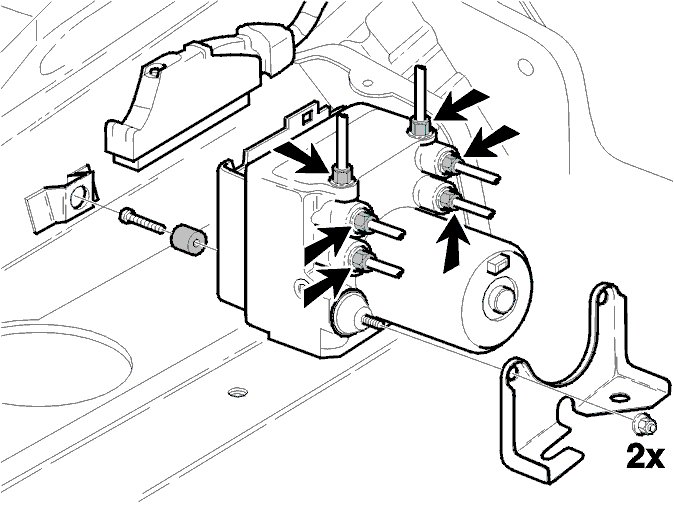 2x