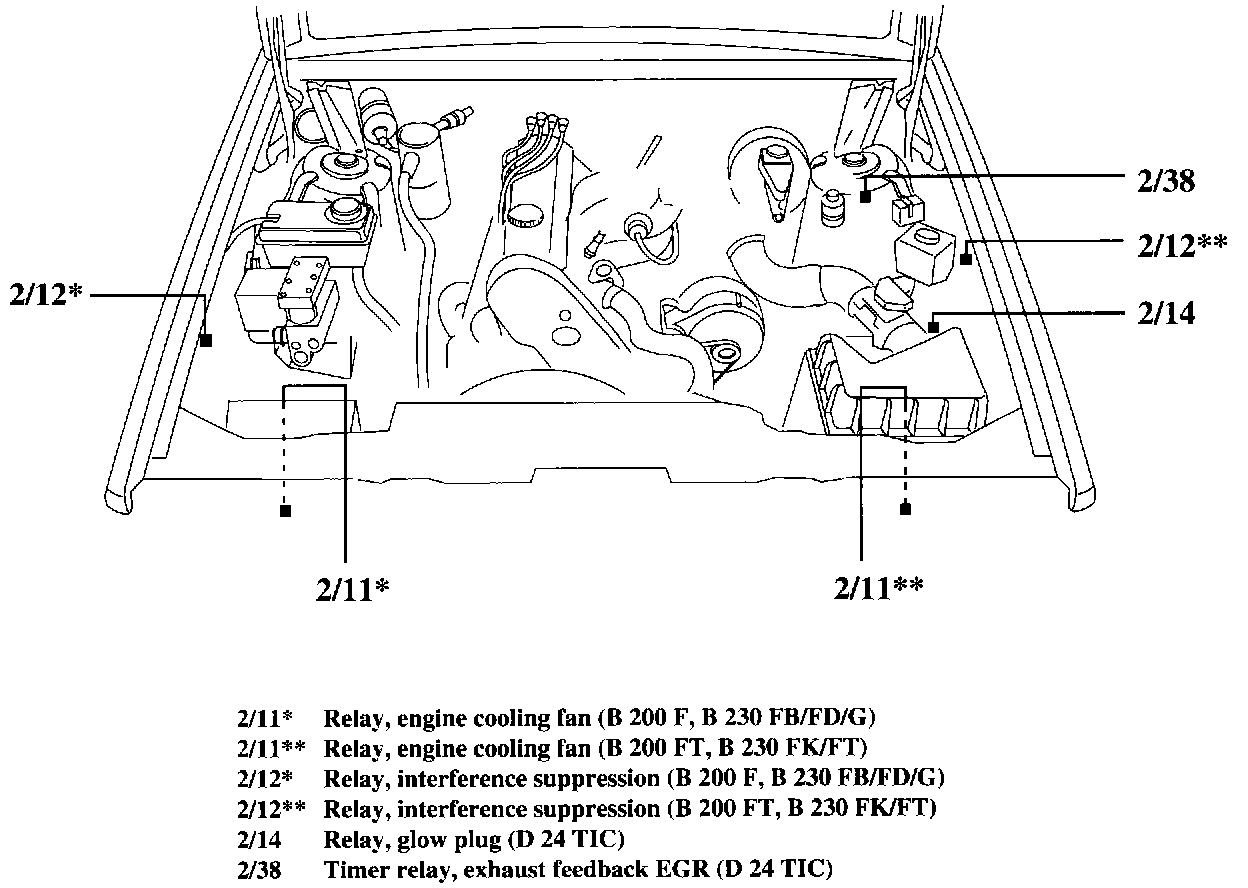 2/38
2/12**
2/12*
2/14
2/11*
2/11**

2/11* Relay, engine cooling fan (B 200 F, B 230 FB/FD/G)
2/11** Relay, engine cooling fan (B 200 FT, B 230 FK/FT)
2/12* Relay, interference suppression (B 200 F, B 230 FB/FD/G)
2/12** Relay, interference suppression (B 200 FT, B 230 FK/FT)
2/14 Relay, glow plug (D 24 TIC)
2/38 Timer relay, exhaust feedback EGR (D 24 TIC)