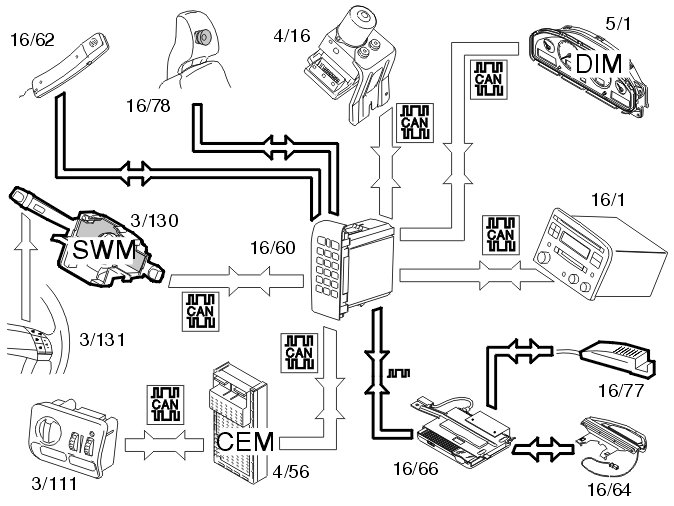 16/62

16/78

4/16

5/1

DIM

CAN

CAN

3/130

SWM

16/60

16/1

CAN

CAN

3/131

CAN

CAN

CEM

4/56

3/111

16/66

16/77

16/64