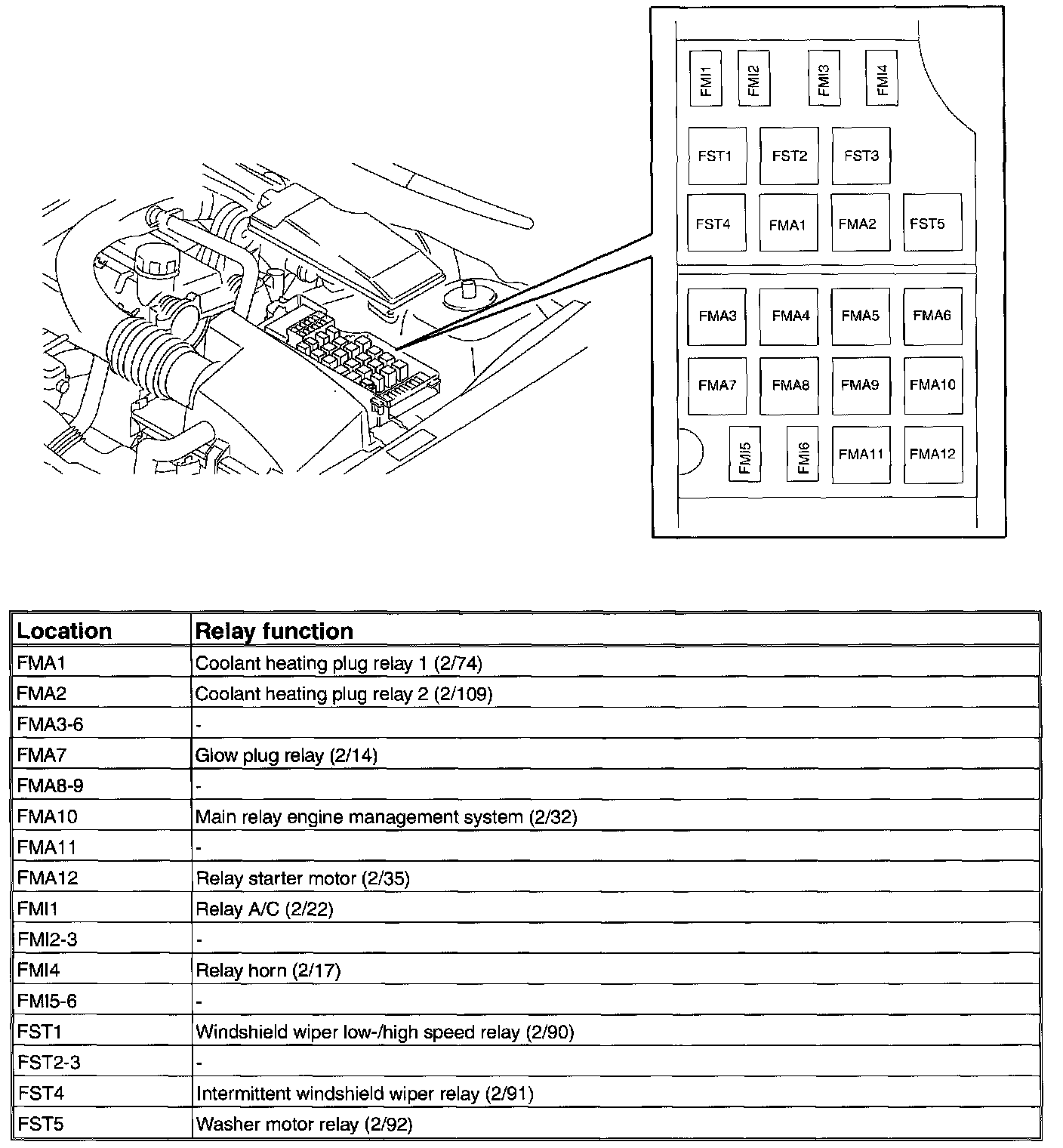 FMI1 FMI2 FMI3 FMI4

FST1 FST2 FST3

FST4 FMA1 FMA2 FST5

FMA3 FMA4 FMA5 FMA6

FMA7 FMA8 FMA9 FMA10

FMI5 FMI6 FMA11 FMA12

| Location | Relay function |
|---|---|
| FMA1 | Coolant heating plug relay 1 (2/74) |
| FMA2 | Coolant heating plug relay 2 (2/109) |
| FMA3-6 | - |
| FMA7 | Glow plug relay (2/14) |
| FMA8-9 | - |
| FMA10 | Main relay engine management system (2/32) |
| FMA11 | - |
| FMA12 | Relay starter motor (2/35) |
| FMI1 | Relay A/C (2/22) |
| FMI2-3 | - |
| FMI4 | Relay horn (2/17) |
| FMI5-6 | - |
| FST1 | Windshield wiper low-/high speed relay (2/90) |
| FST2-3 | - |
| FST4 | Intermittent windshield wiper relay (2/91) |
| FST5 | Washer motor relay (2/92) |