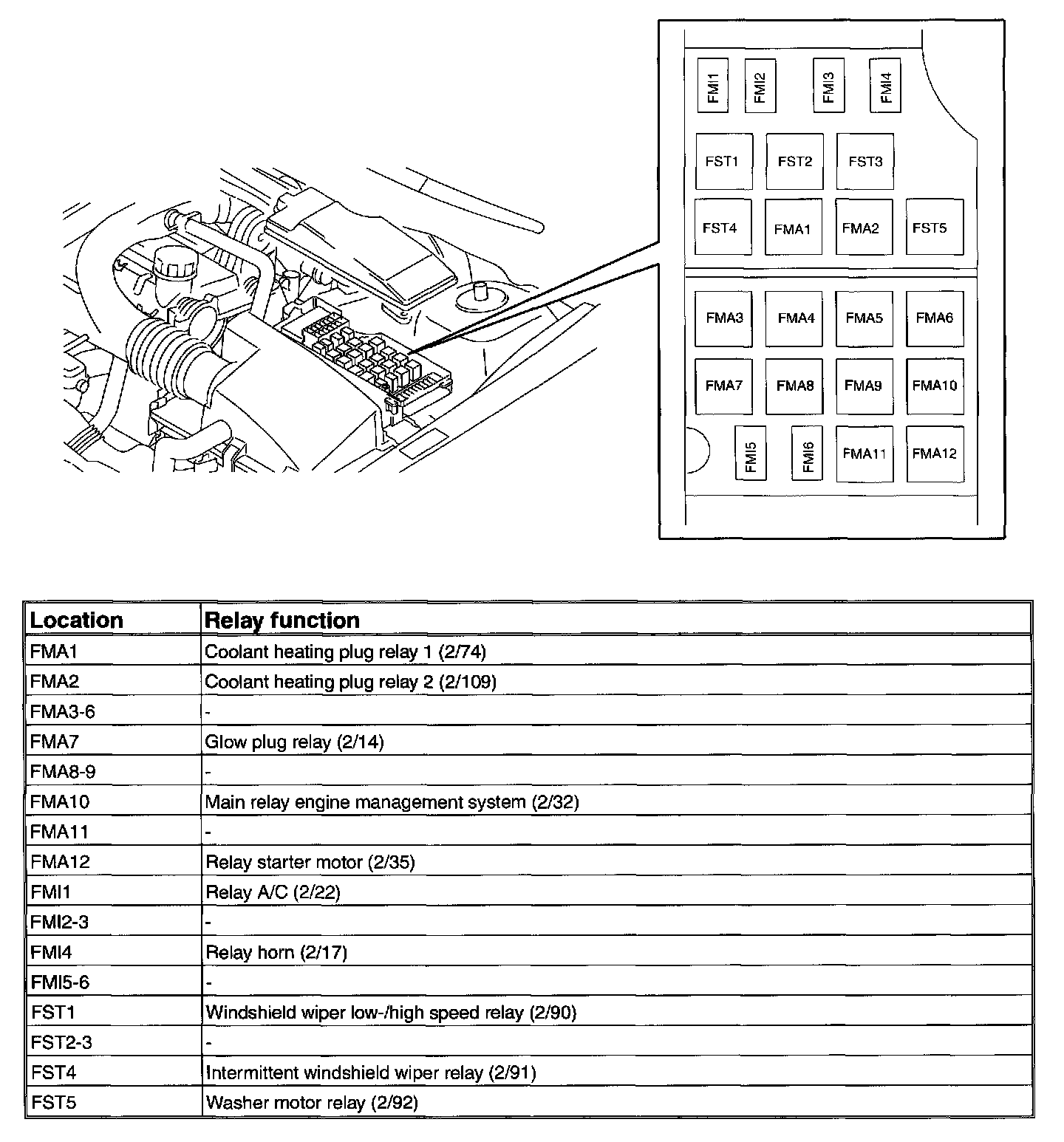 FMI1 FMI2 FMI3 FMI4

FST1 FST2 FST3

FST4 FMA1 FMA2 FST5

FMA3 FMA4 FMA5 FMA6

FMA7 FMA8 FMA9 FMA10

FMI5 FMI6 FMA11 FMA12

| Location | Relay function |
|---|---|
| FMA1 | Coolant heating plug relay 1 (2/74) |
| FMA2 | Coolant heating plug relay 2 (2/109) |
| FMA3-6 | - |
| FMA7 | Glow plug relay (2/14) |
| FMA8-9 | - |
| FMA10 | Main relay engine management system (2/32) |
| FMA11 | - |
| FMA12 | Relay starter motor (2/35) |
| FMI1 | Relay A/C (2/22) |
| FMI2-3 | - |
| FMI4 | Relay horn (2/17) |
| FMI5-6 | - |
| FST1 | Windshield wiper low-/high speed relay (2/90) |
| FST2-3 | - |
| FST4 | Intermittent windshield wiper relay (2/91) |
| FST5 | Washer motor relay (2/92) |