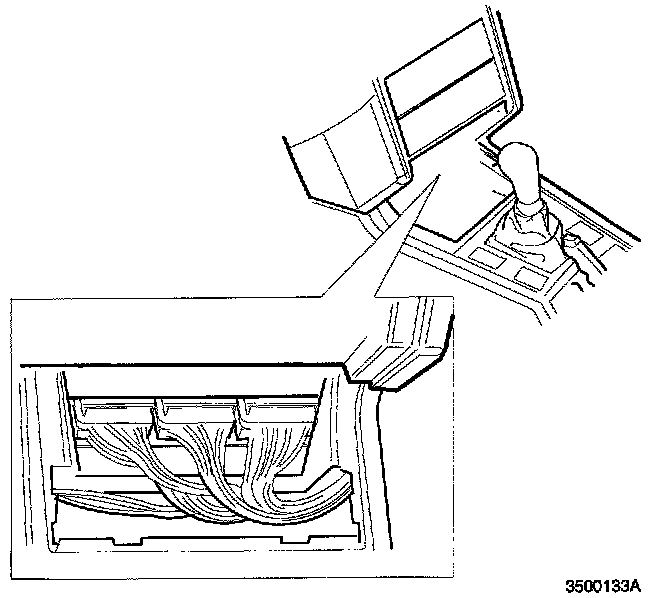 3500133A