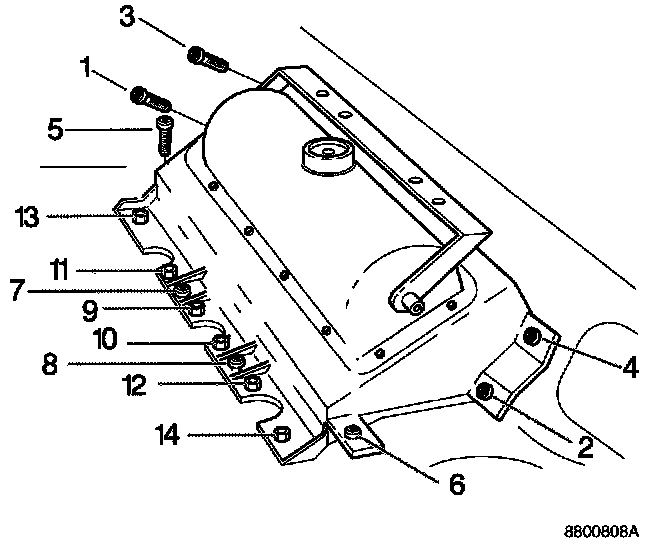 3
1
5
13
11
7
9
10
8
12
14
4
2
6
8800808A