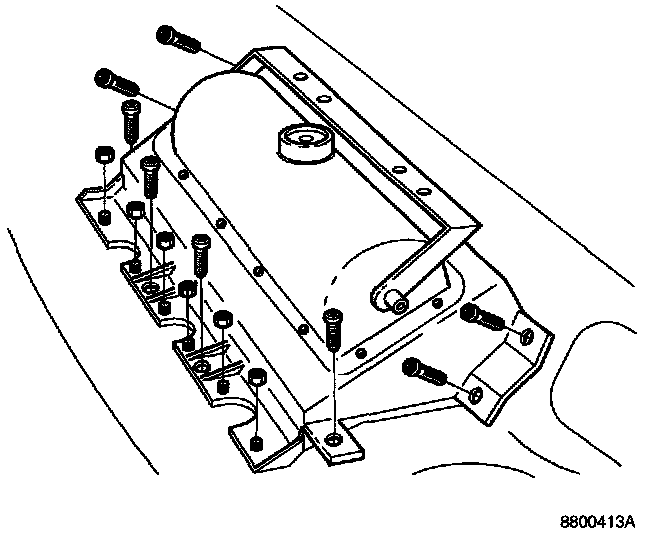 8800413A