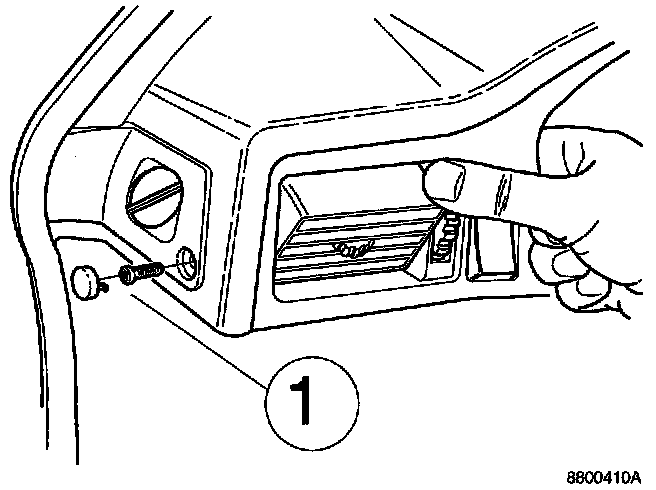 1

8800410A