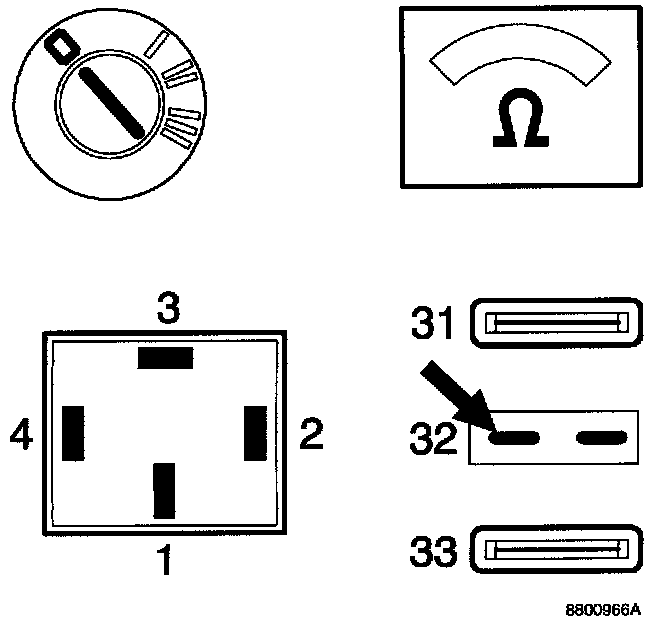 0

Ω

3
4
2
1

31
32
33

8800966A