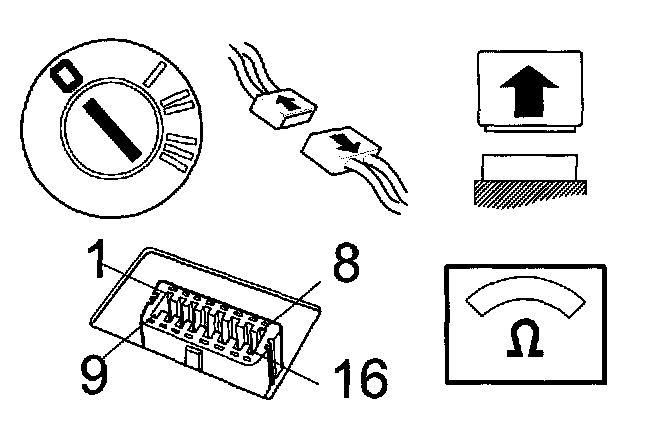 0
I
II
III
1
8
9
16
Ω