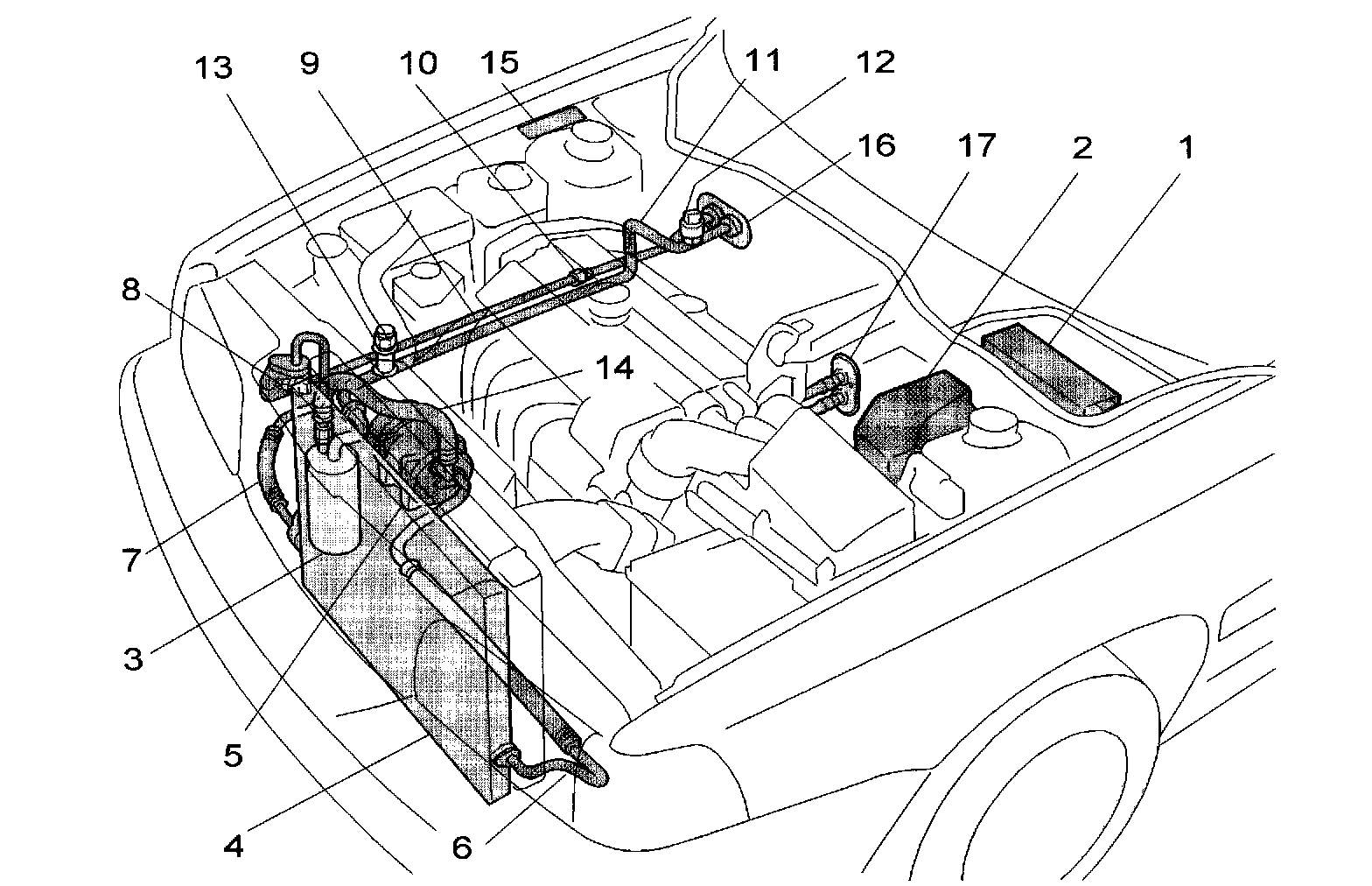 13
9
10
15
11
12
16
17
2
1
8
14
7
3
5
4
6