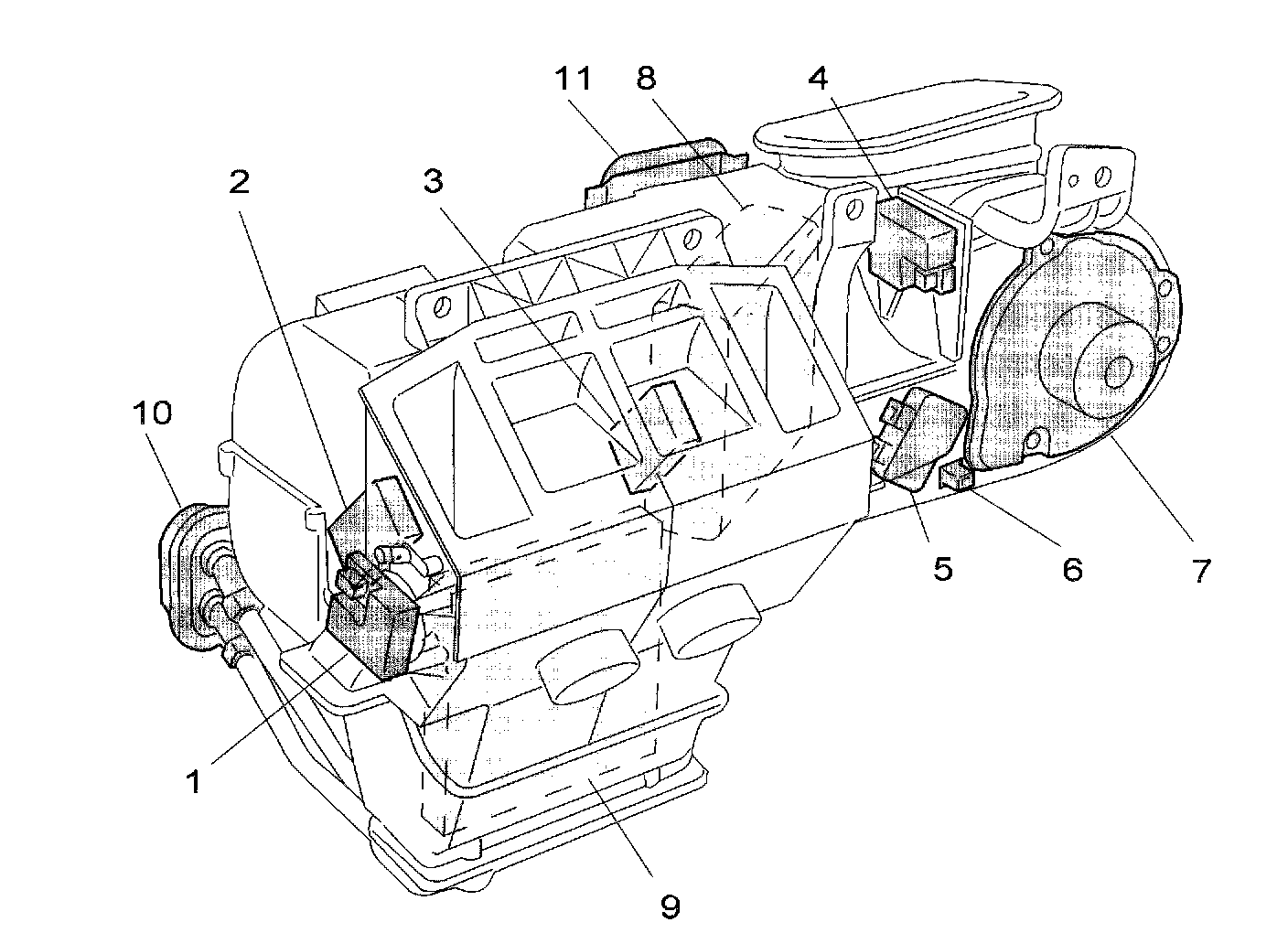 11
8
4
2
3
10
5
6
7
1
9