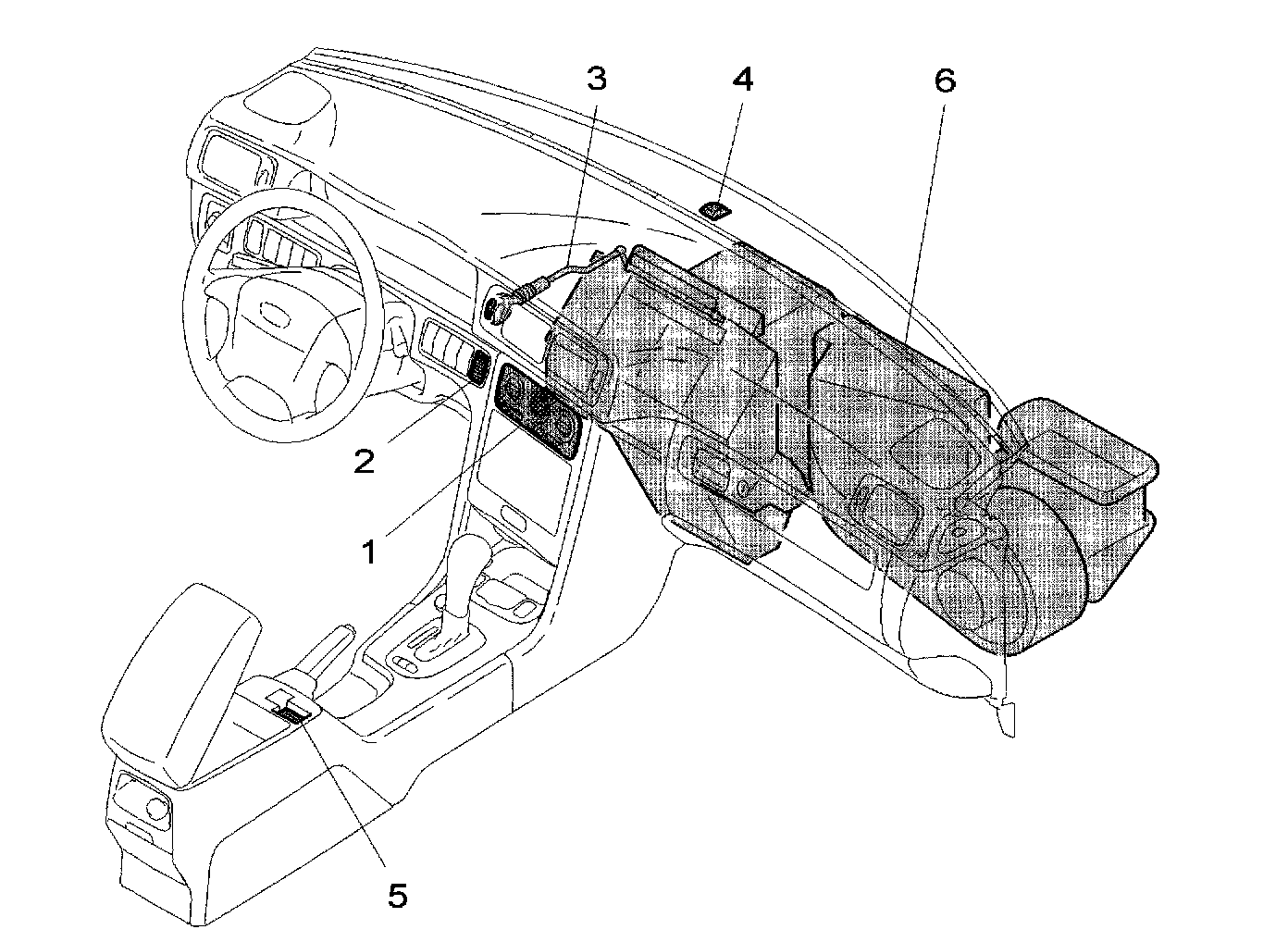 3
4
6
2
1
5