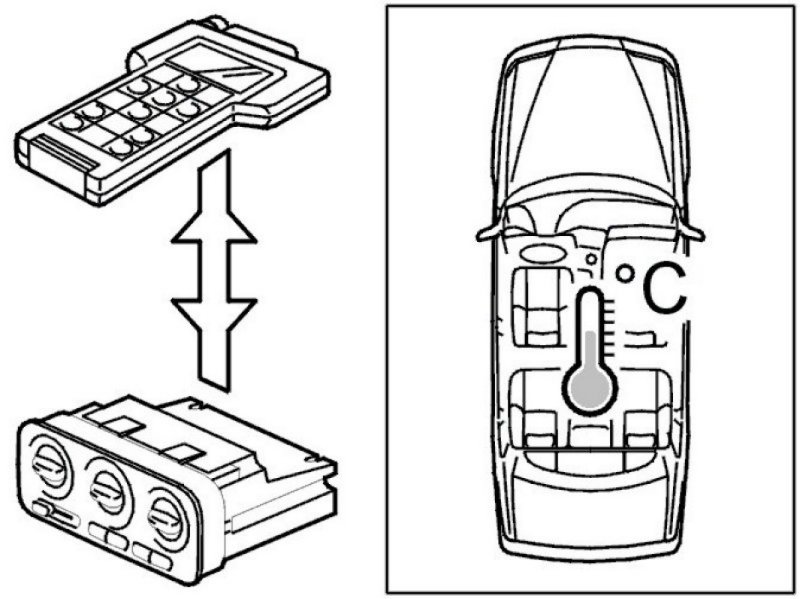 °C