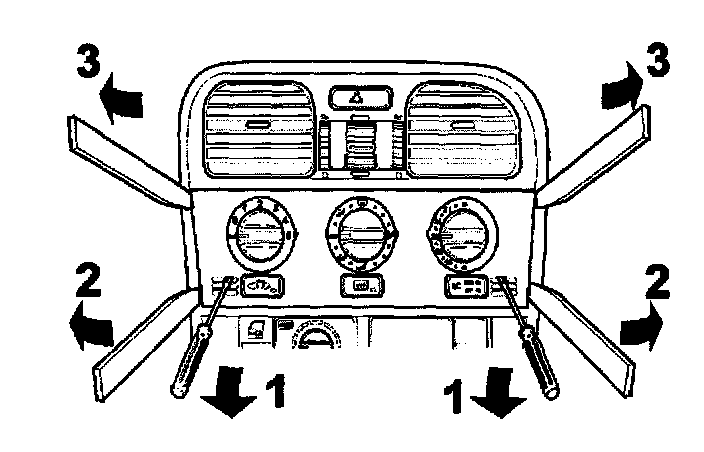 3
3
2
2
1
1