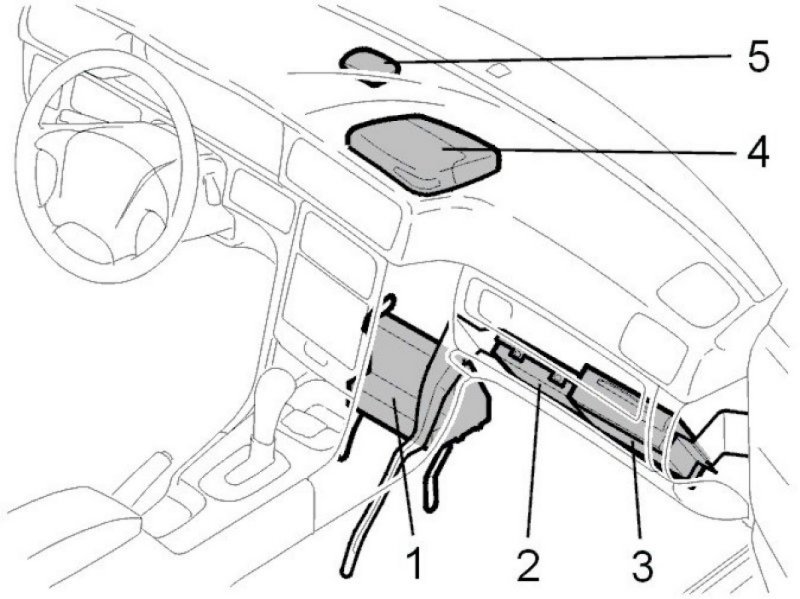 5
4
1
2
3