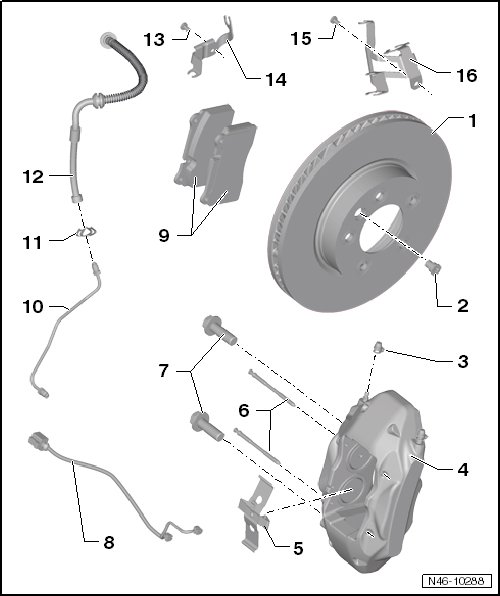 13
14
15
16
1
12
9
11
2
10
3
7
6
4
8
5
N46-10288