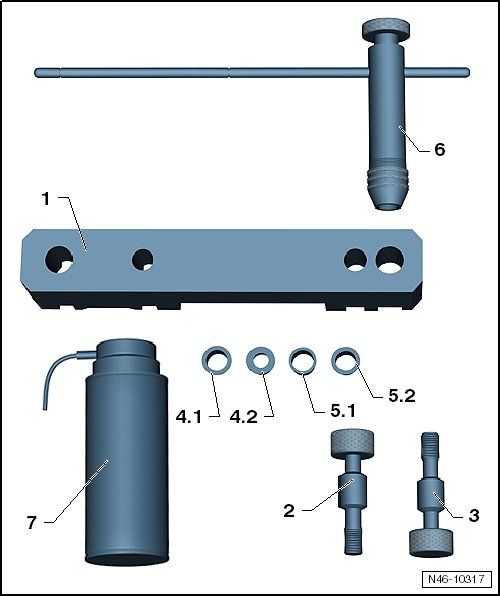 6

1

4.1
4.2
5.1
5.2

7

2

3

N46-10317