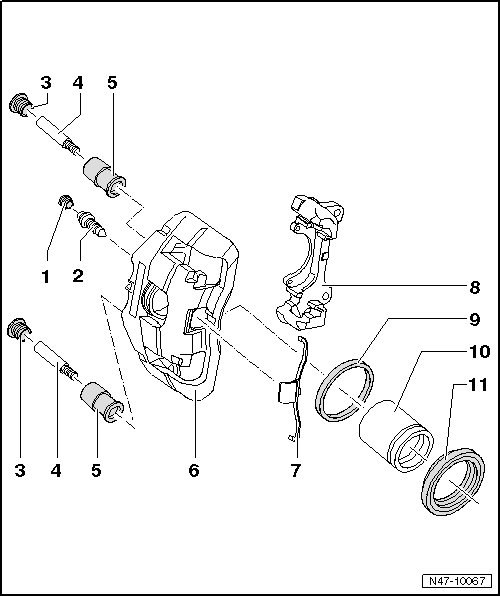 3
4
5
1
2
8
9
10
11
3
4
5
6
7
N47-10067