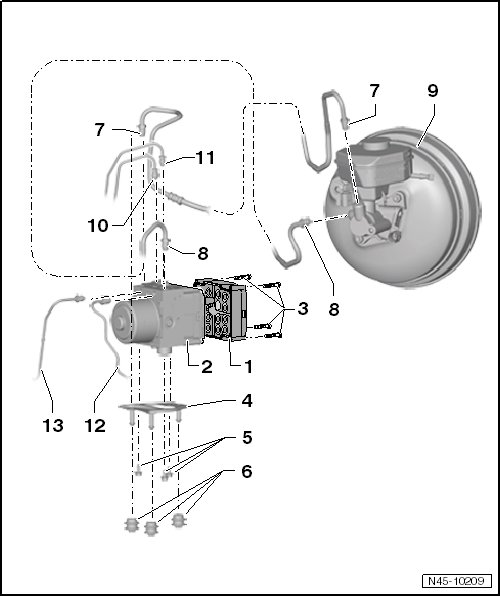 7
9
7
11
10
8
8
3
2
1
13
12
4
5
6
N45-10209