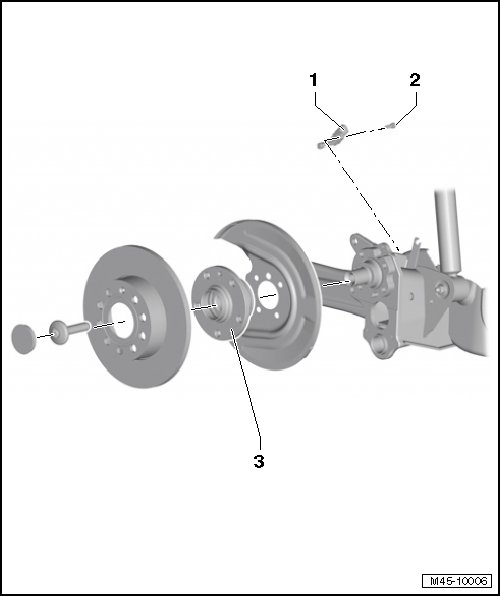 1

2

3

M45-10006